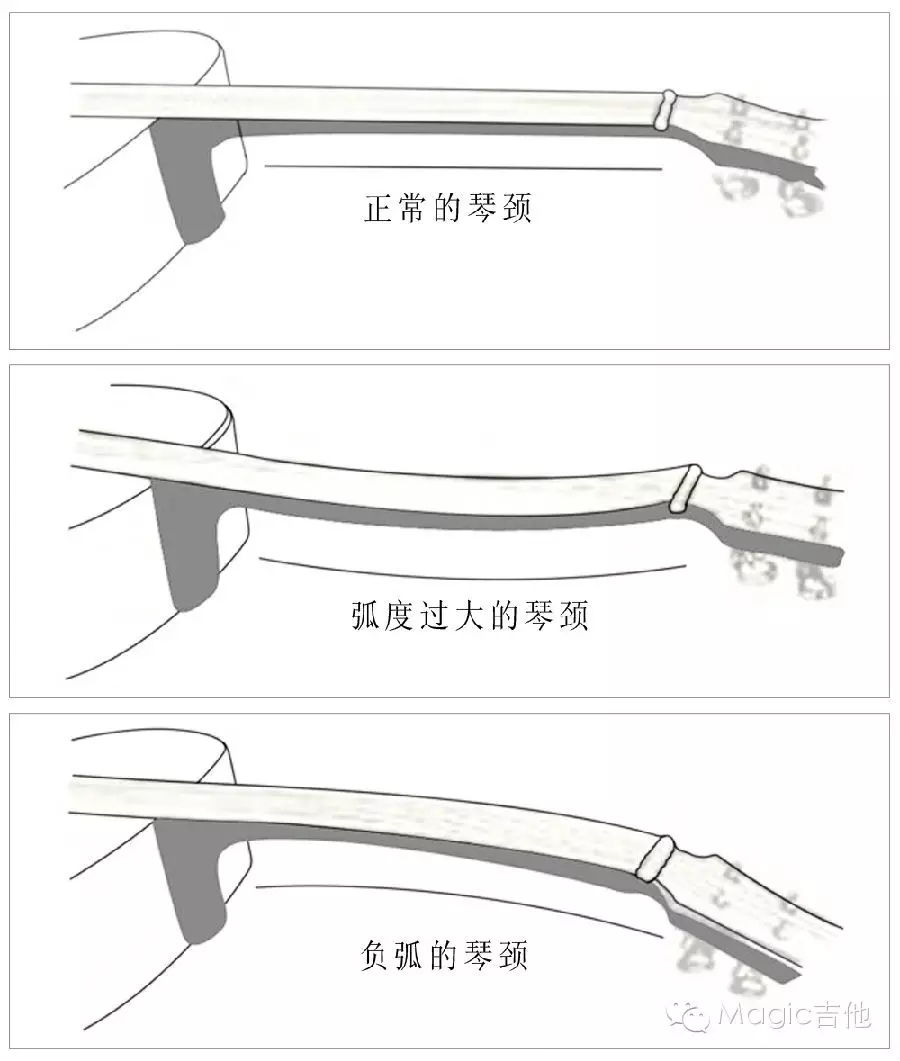 正常的琴颈

弧度过大的琴颈

负弧的琴颈

Magic吉他